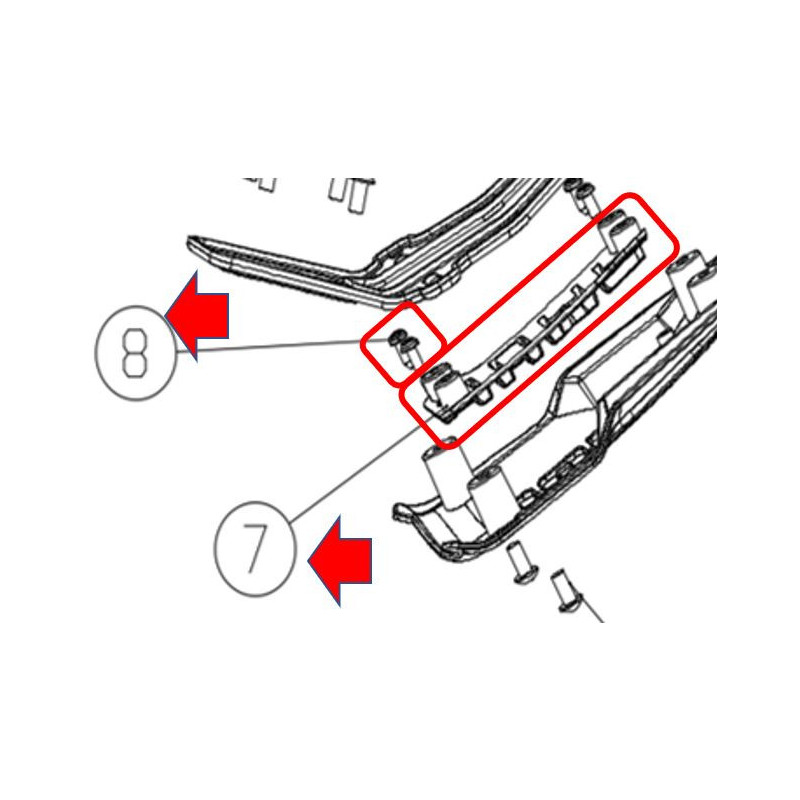 8

7